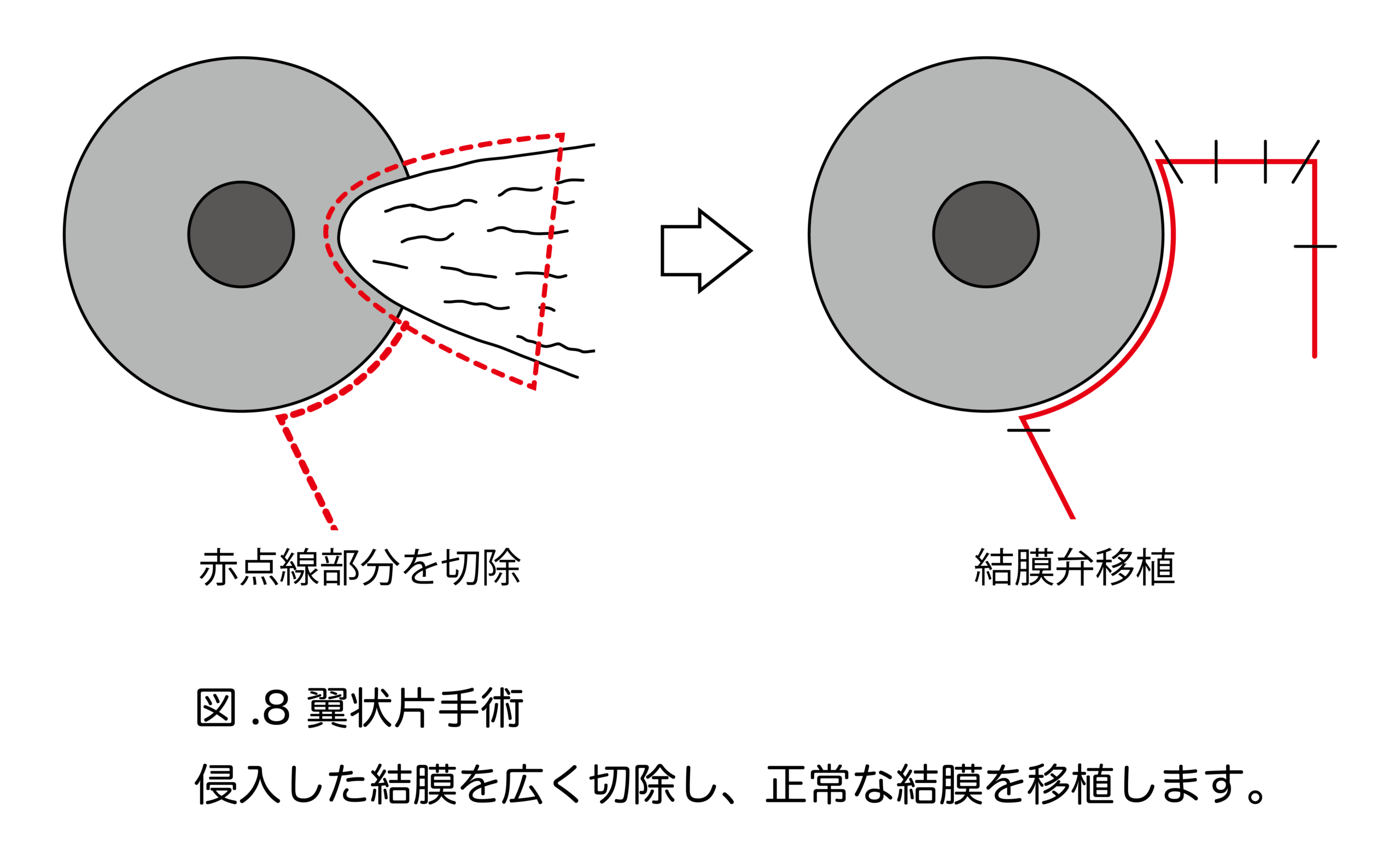 赤点線部分を切除

結膜弁移植

図 .8 翼状片手術

侵入した結膜を広く切除し、正常な結膜を移植します。